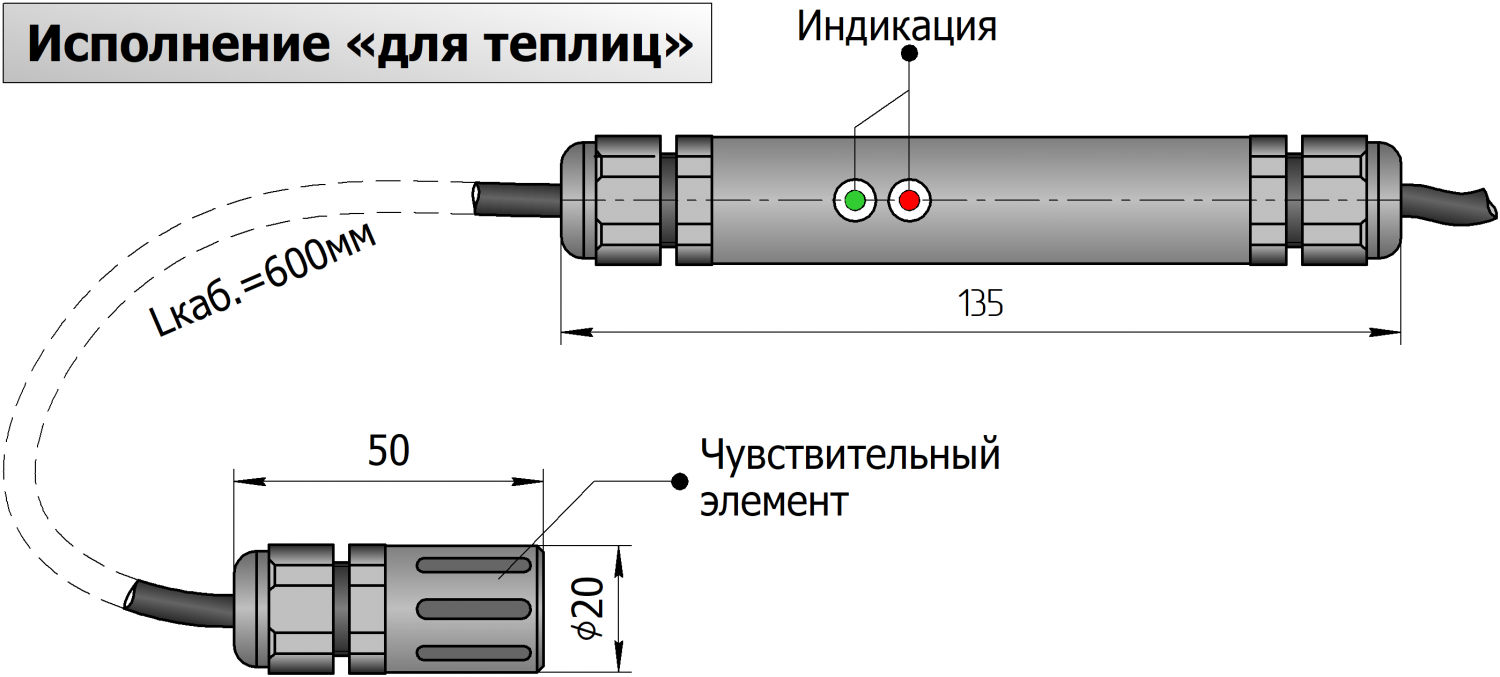 Исполнение «для теплиц»

Индикация

Lкаб.=600мм

135

50

Чувствительный элемент

ф20